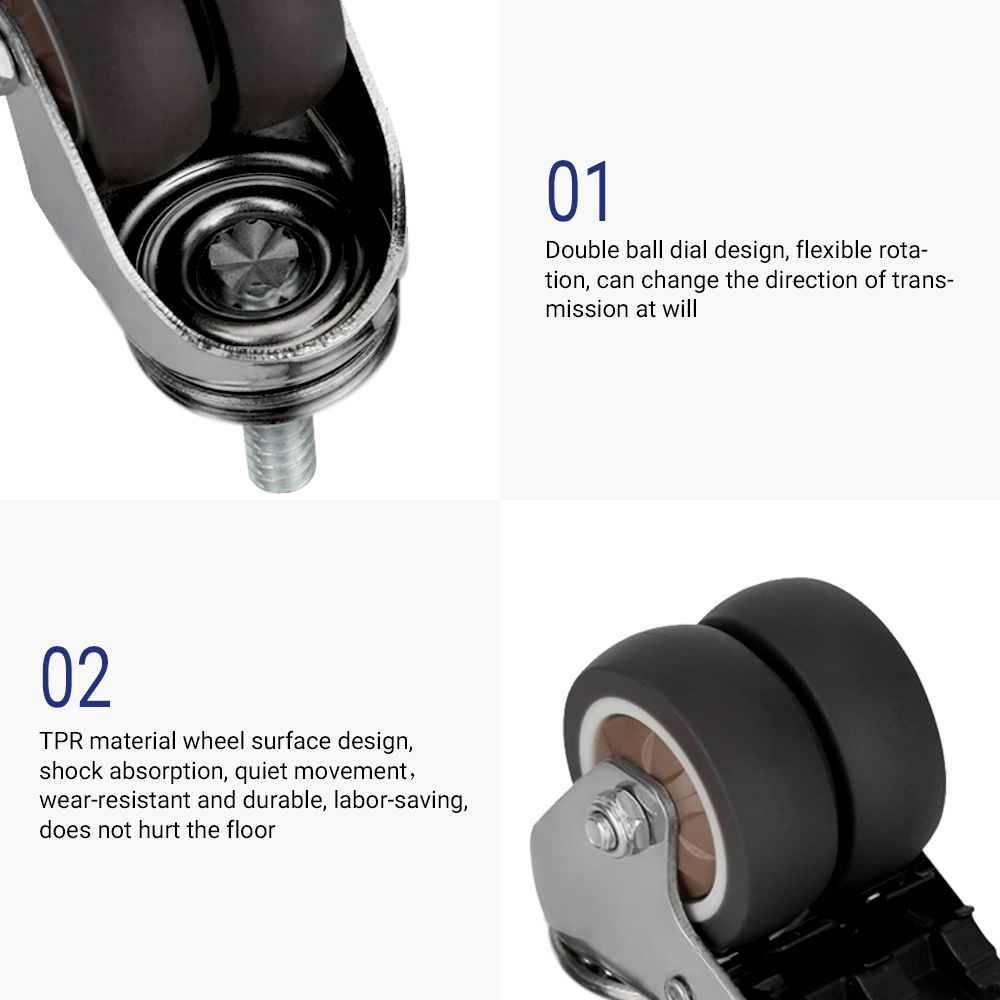 01

Double ball dial design, flexible rotation, can change the direction of transmission at will

02

TPR material wheel surface design, shock absorption, quiet movement， wear-resistant and durable, labor-saving, does not hurt the floor